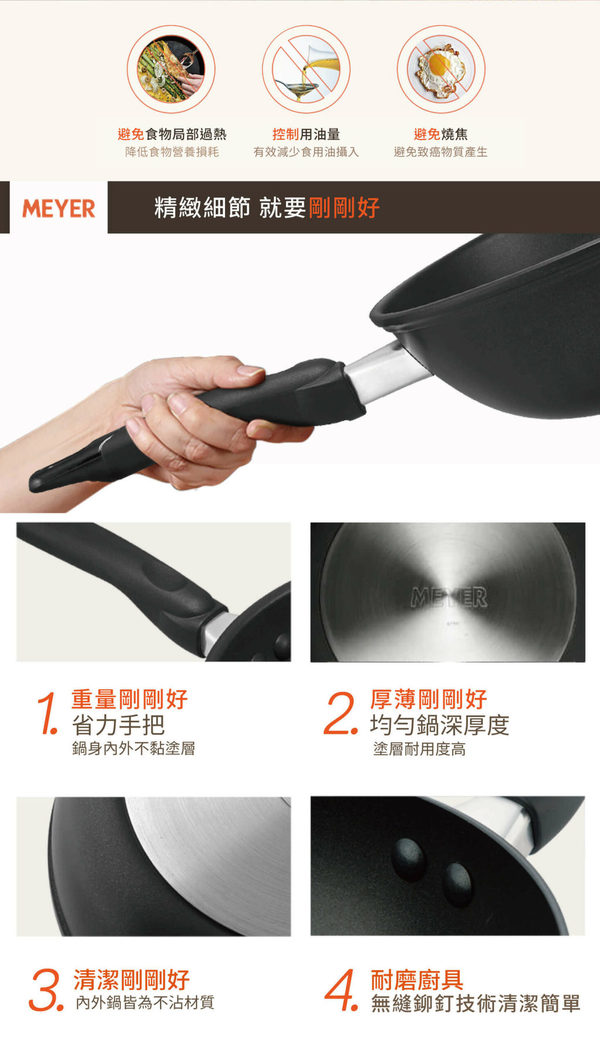 避免食物局部過熱
降低食物營養損耗

控制用油量
有效減少食用油攝入

避免燒焦
避免致癌物質產生

MEYER

精緻細節 就要剛剛好

MEYER

1. 重量剛剛好
省力手把
鍋身內外不黏塗層

2. 厚薄剛剛好
均勻鍋深厚度
塗層耐用度高

3. 清潔剛剛好
內外鍋皆為不沾材質

4. 耐磨廚具
無縫鉚釘技術清潔簡單