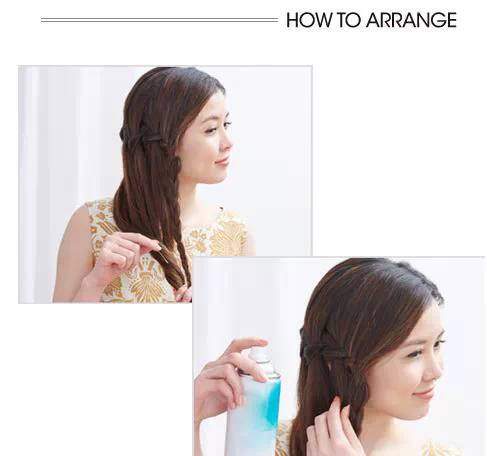 HOW TO ARRANGE